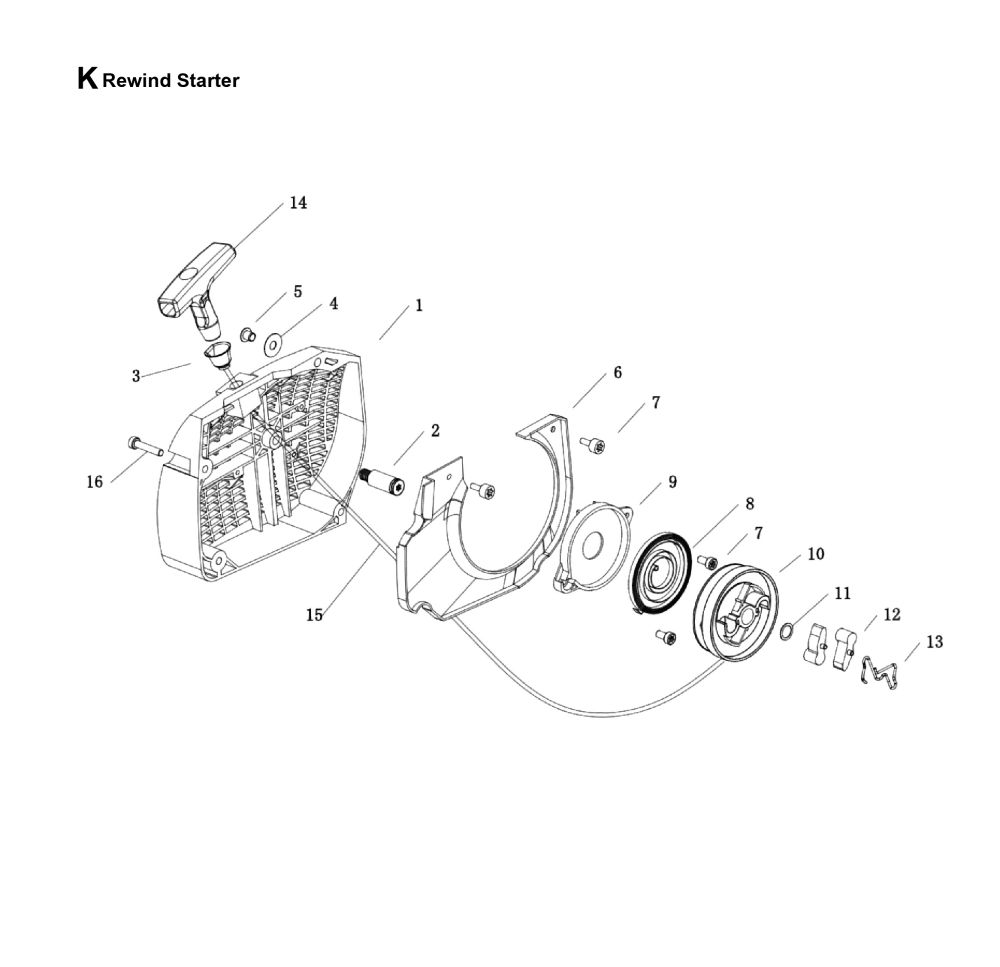 K Rewind Starter

14
5
4
1
3
6
7
2
16
9
8
7
10
15
11
12
13